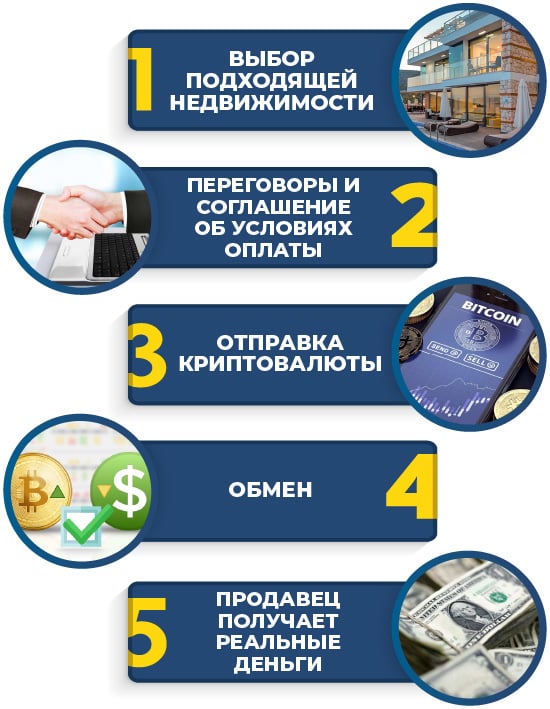 1
ВЫБОР ПОДХОДЯЩЕЙ НЕДВИЖИМОСТИ

ПЕРЕГОВОРЫ И СОГЛАШЕНИЕ ОБ УСЛОВИЯХ ОПЛАТЫ
2

3
ОТПРАВКА КРИПТОВАЛЮТЫ

BITCOIN
SEND
SELL

ОБМЕН
4

5
ПРОДАВЕЦ ПОЛУЧАЕТ РЕАЛЬНЫЕ ДЕНЬГИ