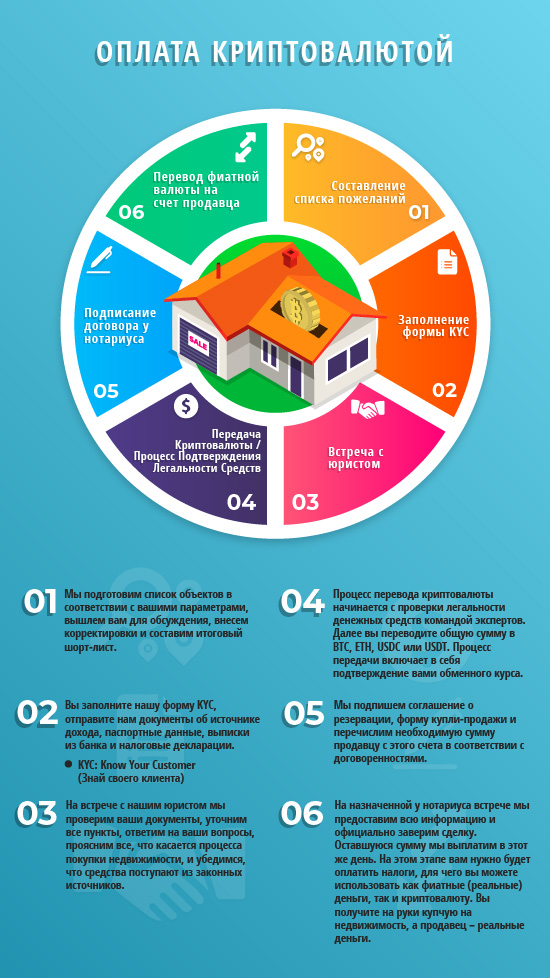 ОПЛАТА КРИПТОВАЛЮТОЙ

Составление списка пожеланий
01

Заполнение формы KYC
02

Встреча с юристом
03

Передача Криптовалюты / Процесс Подтверждения Легальности Средств
04

Подписание договора у нотариуса
05

Перевод фиатной валюты на счет продавца
06

SALE

01 Мы подготовим список объектов в соответствии с вашими параметрами, вышлем вам для обсуждения, внесем корректировки и составим итоговый шорт-лист.

02 Вы заполните нашу форму KYC, отправите нам документы об источнике дохода, паспортные данные, выписки из банка и налоговые декларации.

KYC: Know Your Customer
(Знай своего клиента)

03 На встрече с нашим юристом мы проверим ваши документы, уточним все пункты, ответим на ваши вопросы, проясним все, что касается процесса покупки недвижимости, и убедимся, что средства поступают из законных источников.

04 Процесс перевода криптовалюты начинается с проверки легальности денежных средств командой экспертов. Далее вы переводите общую сумму в BTC, ETH, USDC или USDT. Процесс передачи включает в себя подтверждение вами обменного курса.

05 Мы подпишем соглашение о резервации, форму купли-продажи и перечислим необходимую сумму продавцу с этого счета в соответствии с договоренностями.

06 На назначенной у нотариуса встрече мы предоставим всю информацию и официально заверим сделку. Оставшуюся сумму мы выплатим в этот же день. На этом этапе вам нужно будет оплатить налоги, для чего вы можете использовать как фиатные (реальные) деньги, так и криптовалюту. Вы получите на руки купчую на недвижимость, а продавец – реальные деньги.